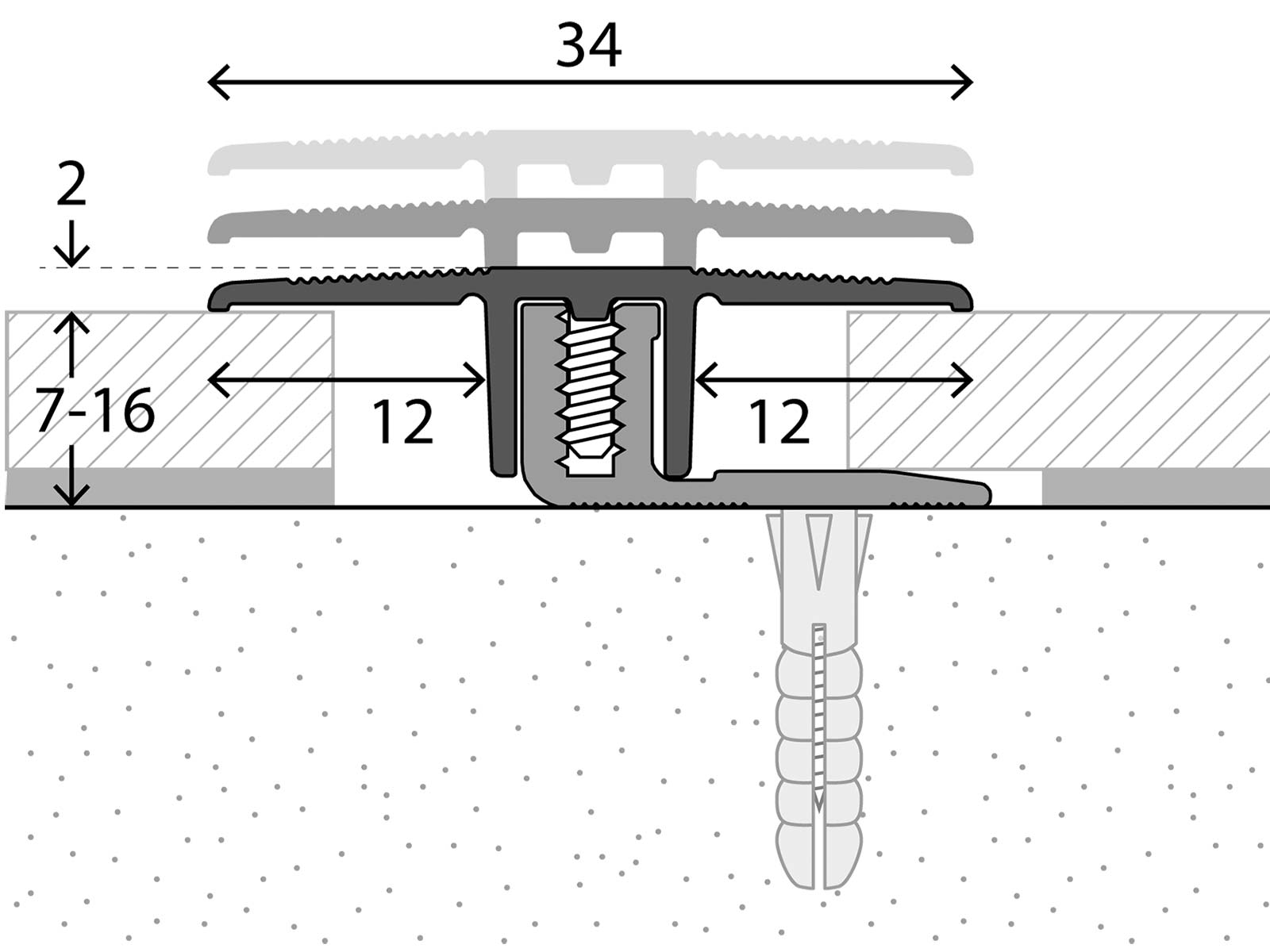 34

2

7-16

12

12