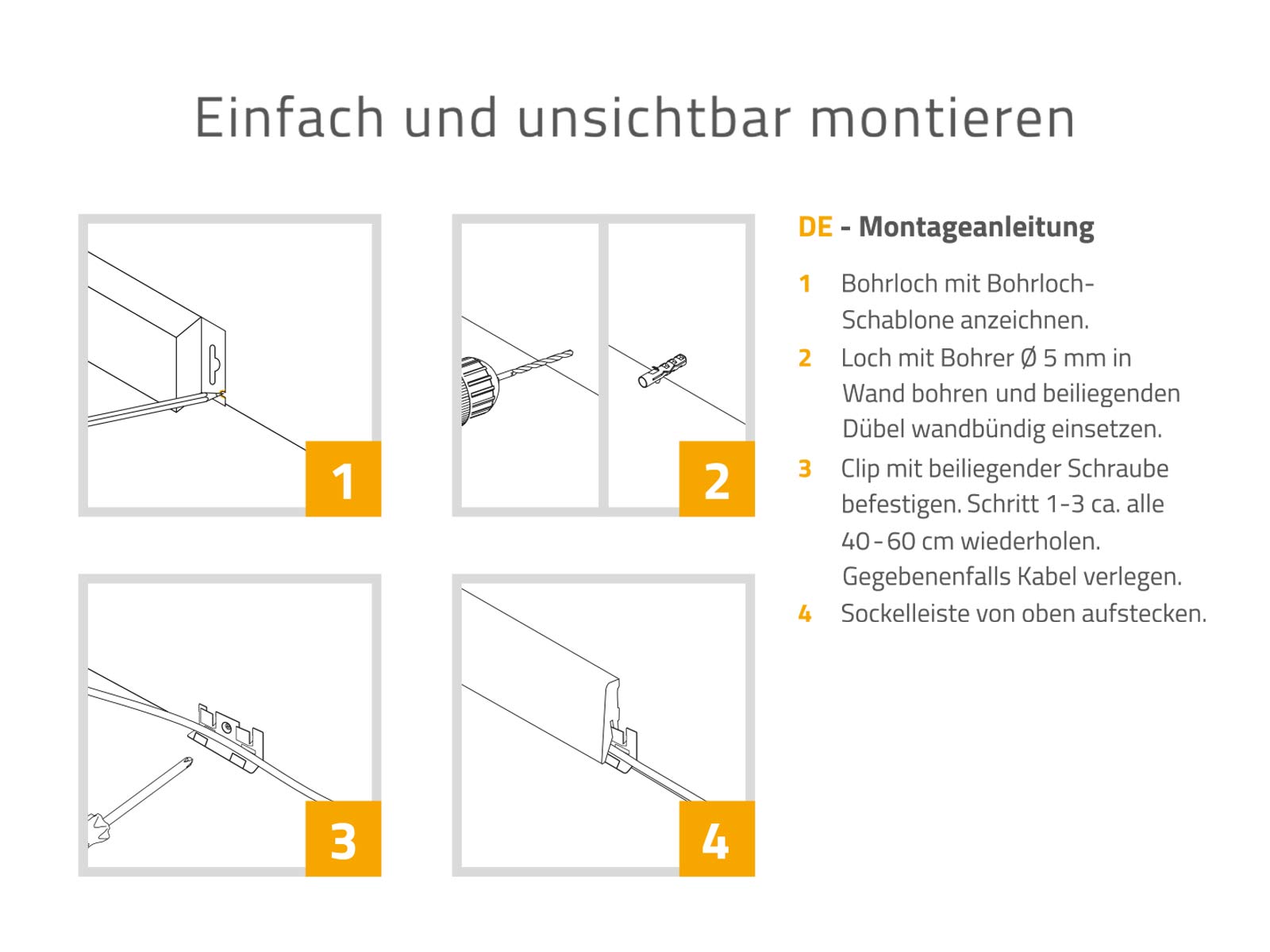 Einfach und unsichtbar montieren

1

2

3

4

DE - Montageanleitung

1 Bohrloch mit Bohrloch-Schablone anzeichnen.

2 Loch mit Bohrer Ø 5 mm in Wand bohren und beiliegenden Dübel wandbündig einsetzen.

3 Clip mit beiliegender Schraube befestigen. Schritt 1-3 ca. alle 40 - 60 cm wiederholen. Gegebenenfalls Kabel verlegen.

4 Sockelleiste von oben aufstecken.