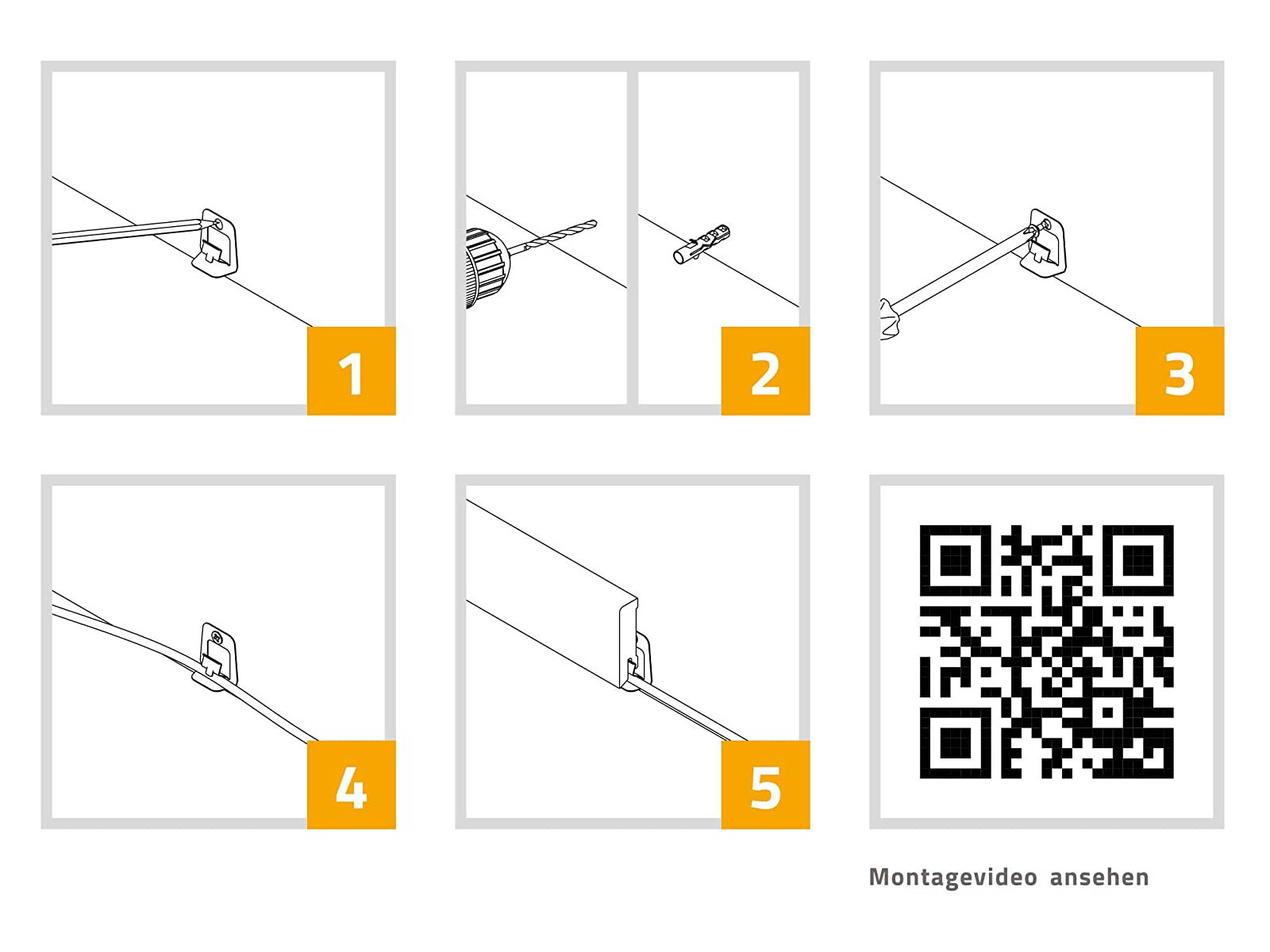 1

2

3

4

5

Montagevideo ansehen